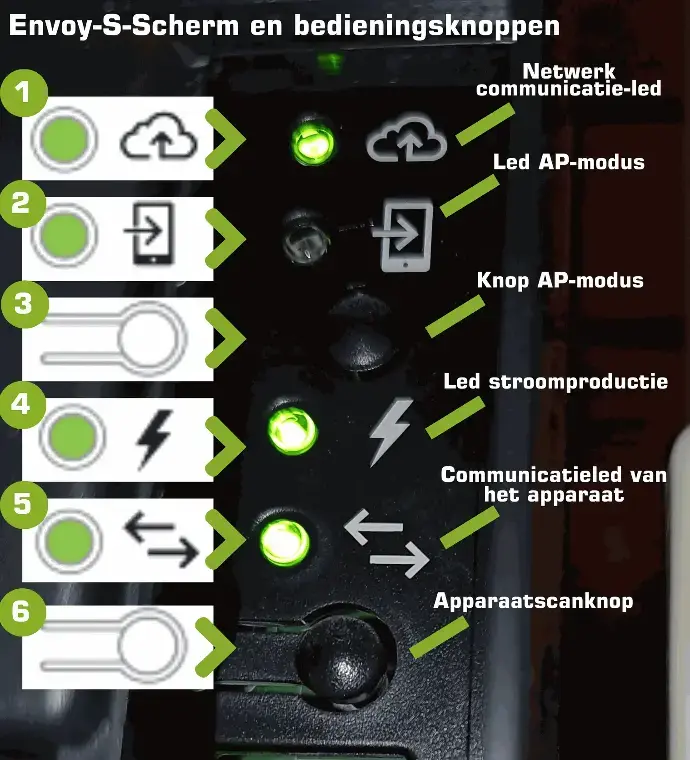 Envoy-S-Scherm en bedieningsknoppen

1

Netwerk communicatie-led

2

Led AP-modus

3

Knop AP-modus

4

Led stroomproductie

5

Communicatieled van het apparaat

6

Apparaatscanknop